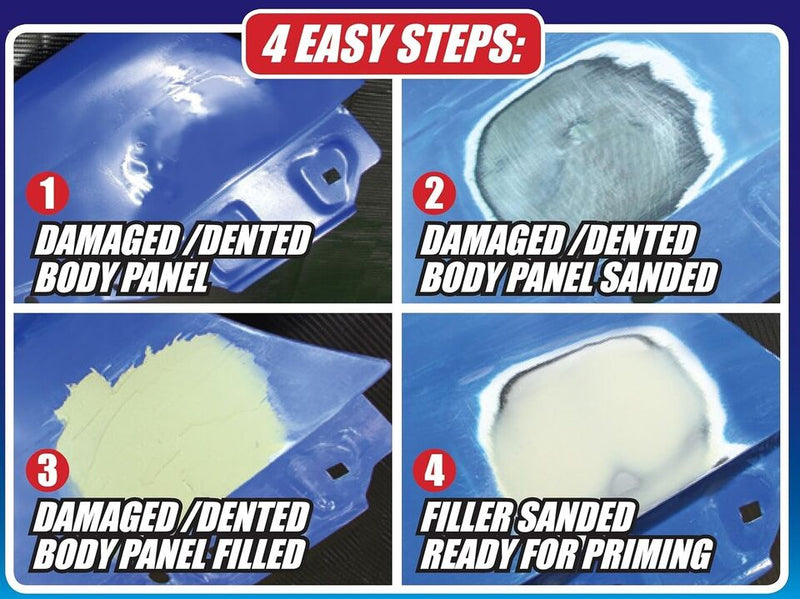 4 EASY STEPS:

1
DAMAGED /DENTED BODY PANEL

2
DAMAGED /DENTED BODY PANEL SANDED

3
DAMAGED /DENTED BODY PANEL FILLED

4
FILLER SANDED READY FOR PRIMING