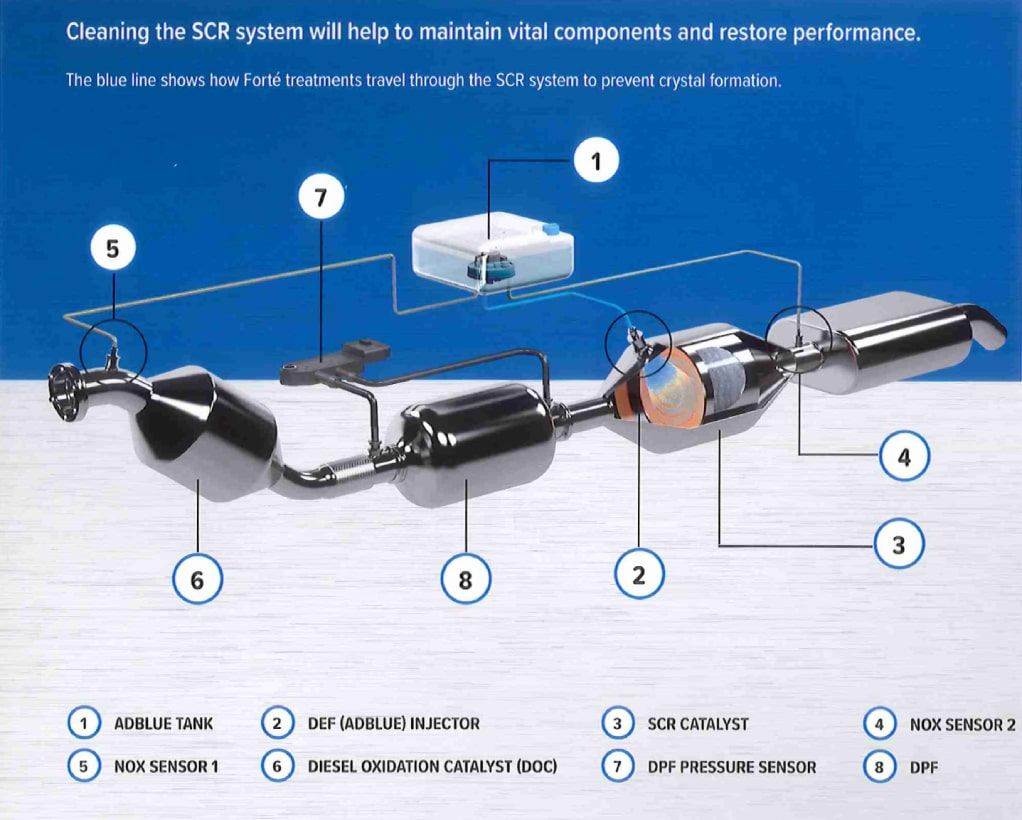 Cleaning the SCR system will help to maintain vital components and restore performance.

The blue line shows how Forté treatments travel through the SCR system to prevent crystal formation.

1

7

5

4

3

6

8

2

1 ADBLUE TANK
2 DEF (ADBLUE) INJECTOR
3 SCR CATALYST
4 NOX SENSOR 2
5 NOX SENSOR 1
6 DIESEL OXIDATION CATALYST (DOC)
7 DPF PRESSURE SENSOR
8 DPF